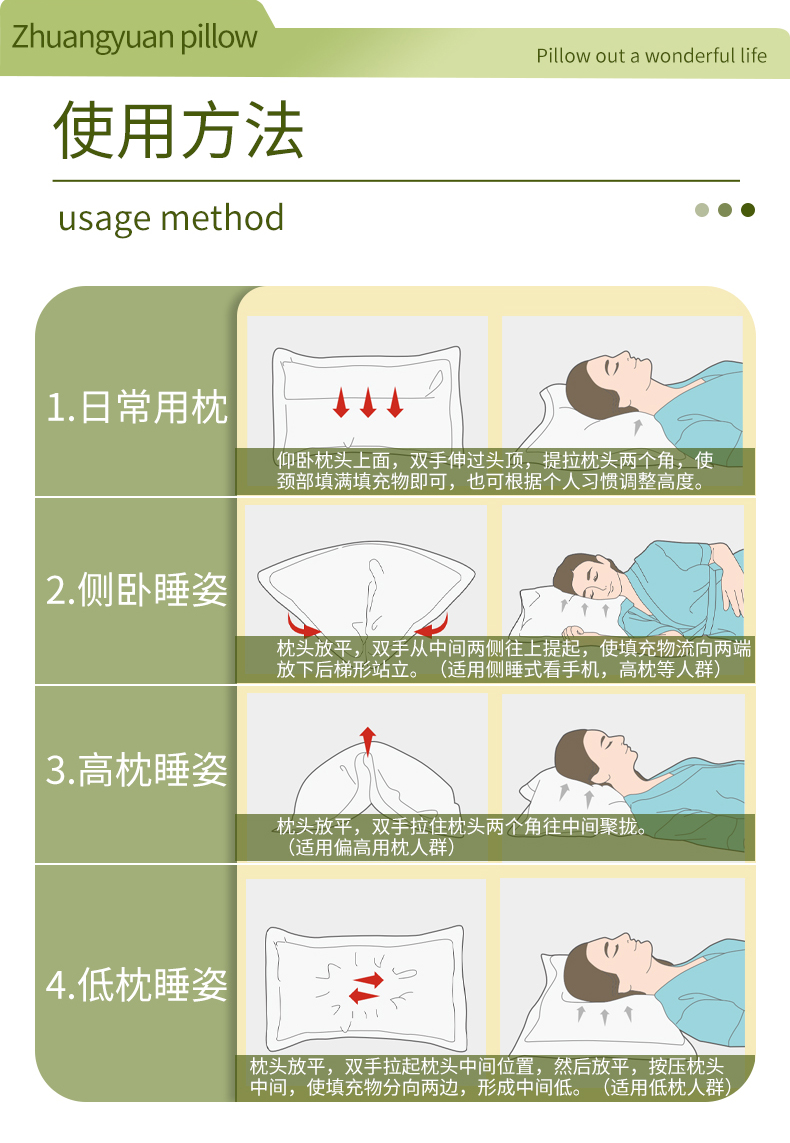 Zhuangyuan pillow

Pillow out a wonderful life

使用方法

usage method

1.日常用枕

仰卧枕头上面，双手伸过头顶，提拉枕头两个角，使颈部填满填充物即可，也可根据个人习惯调整高度。

2.侧卧睡姿

枕头放平，双手从中间两侧往上提起，使填充物流向两端放下后梯形站立。（适用侧睡式看手机，高枕等人群）

3.高枕睡姿

枕头放平，双手拉住枕头两个角往中间聚拢。（适用偏高用枕人群）

4.低枕睡姿

枕头放平，双手拉起枕头中间位置，然后放平，按压枕头中间，使填充物分向两边，形成中间低。（适用低枕人群）